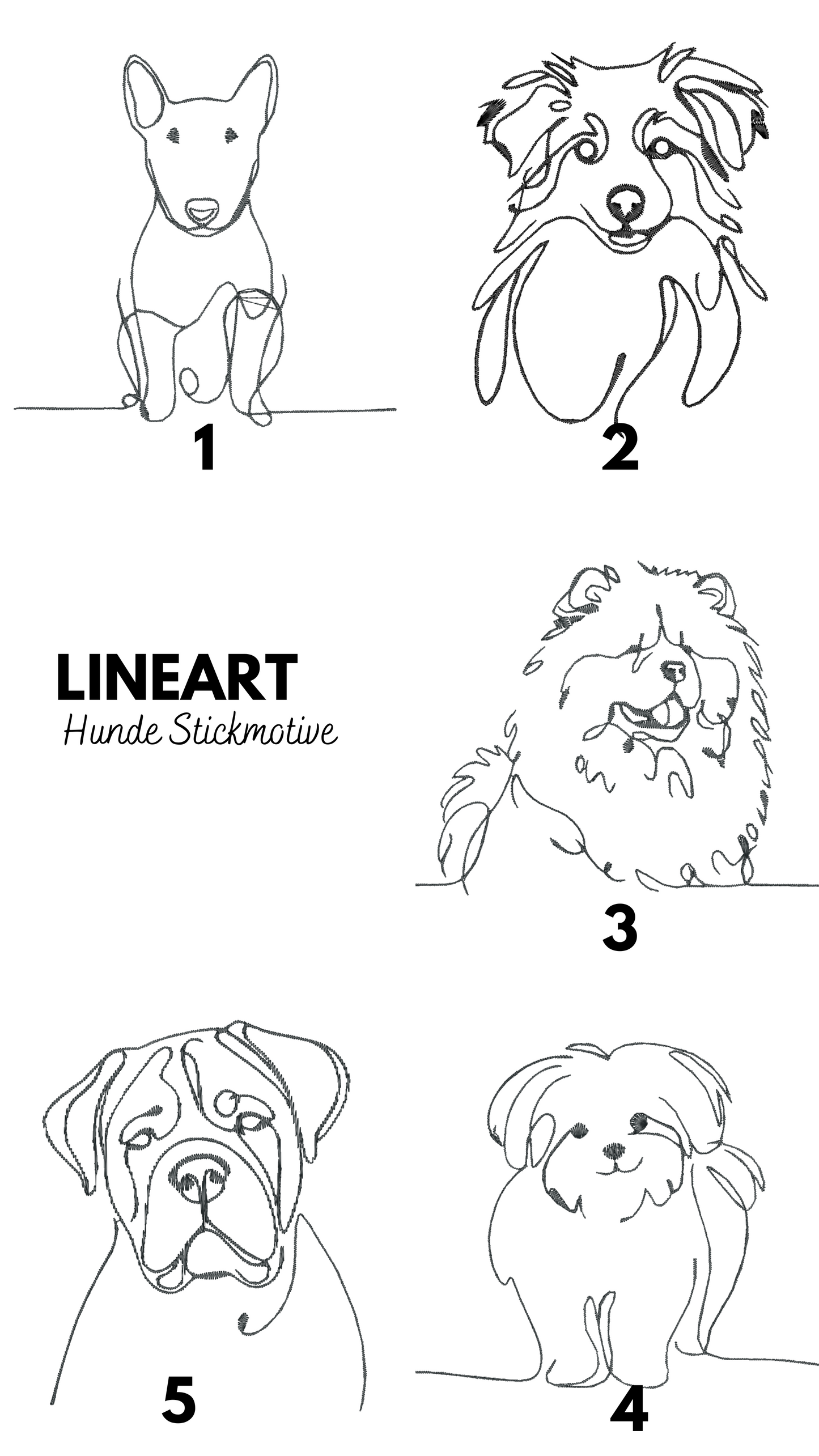 1

2

LINEART
Hunde Stickmotive

3

5

4