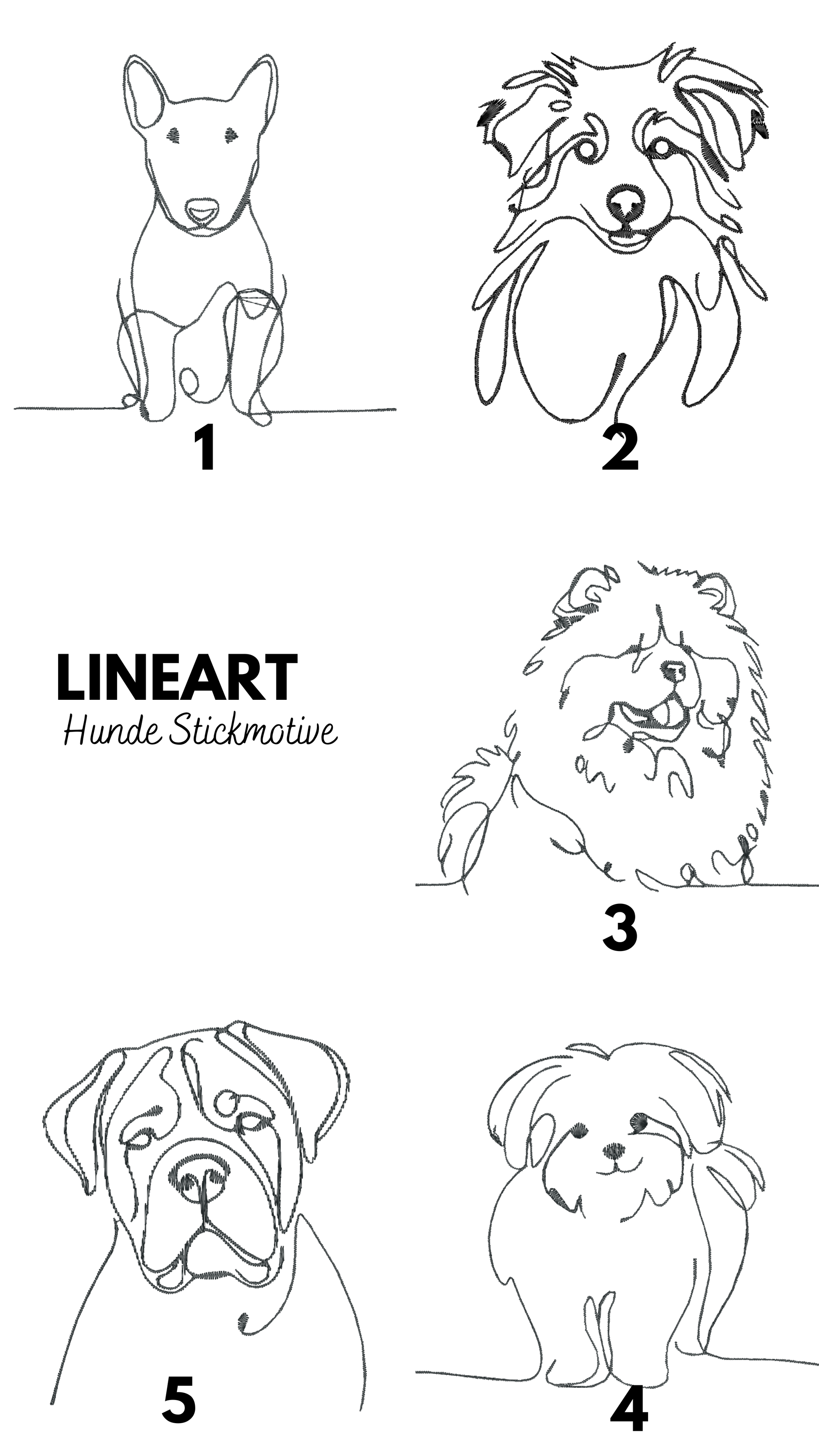 1

2

LINEART
Hunde Stickmotive

3

5

4