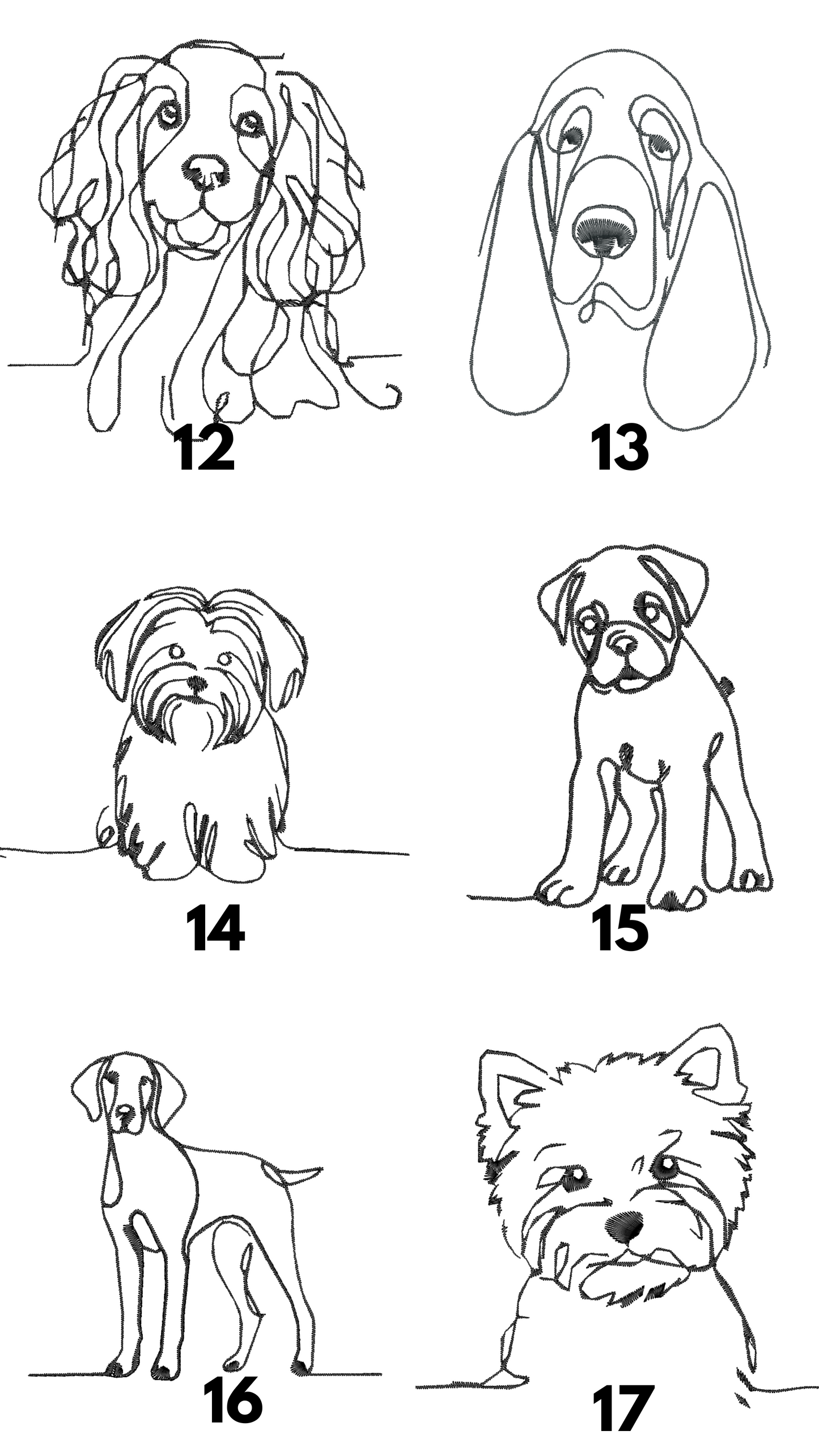 12

13

14

15

16

17