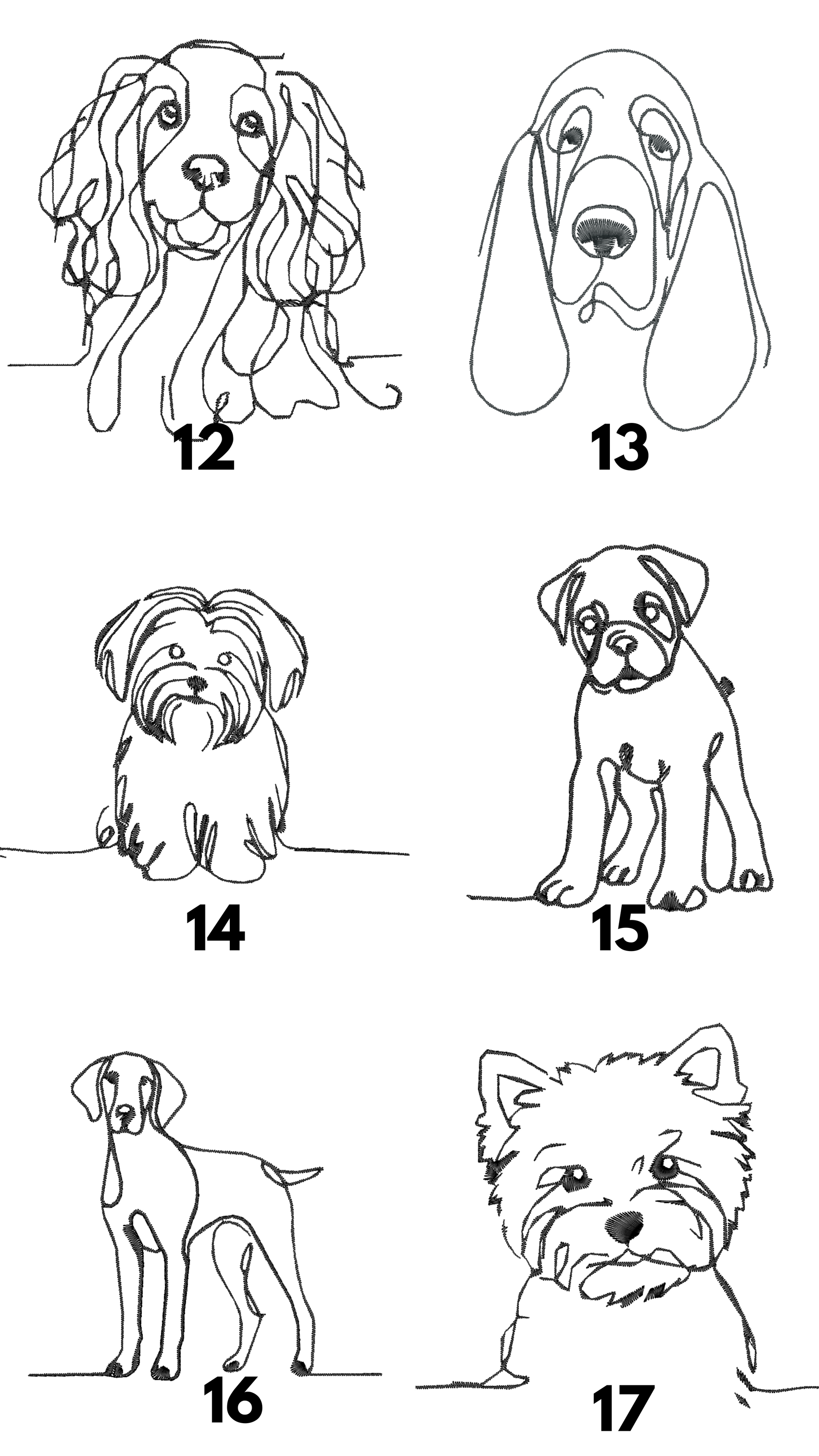 12

13

14

15

16

17