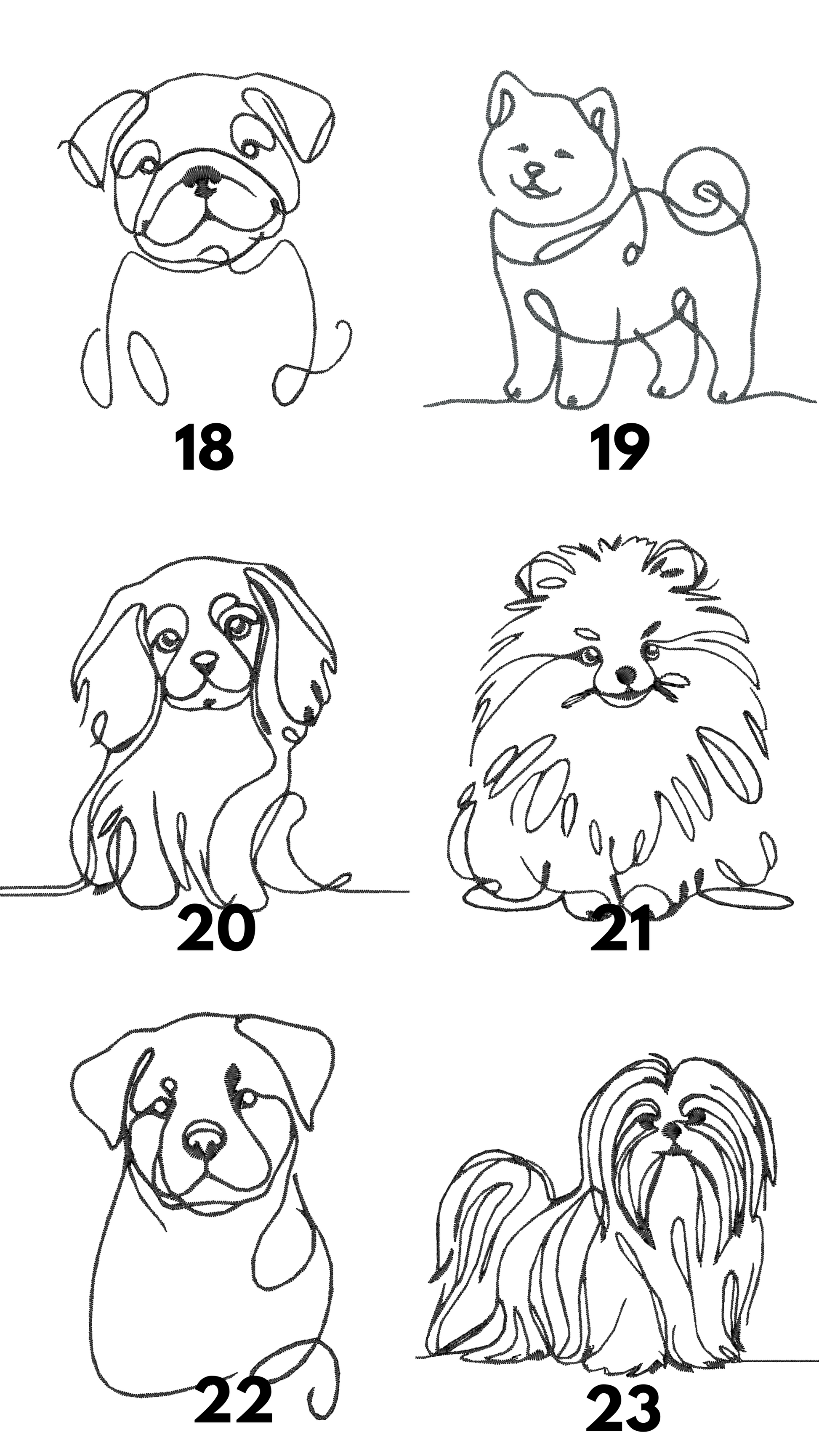 18

19

20

21

22

23