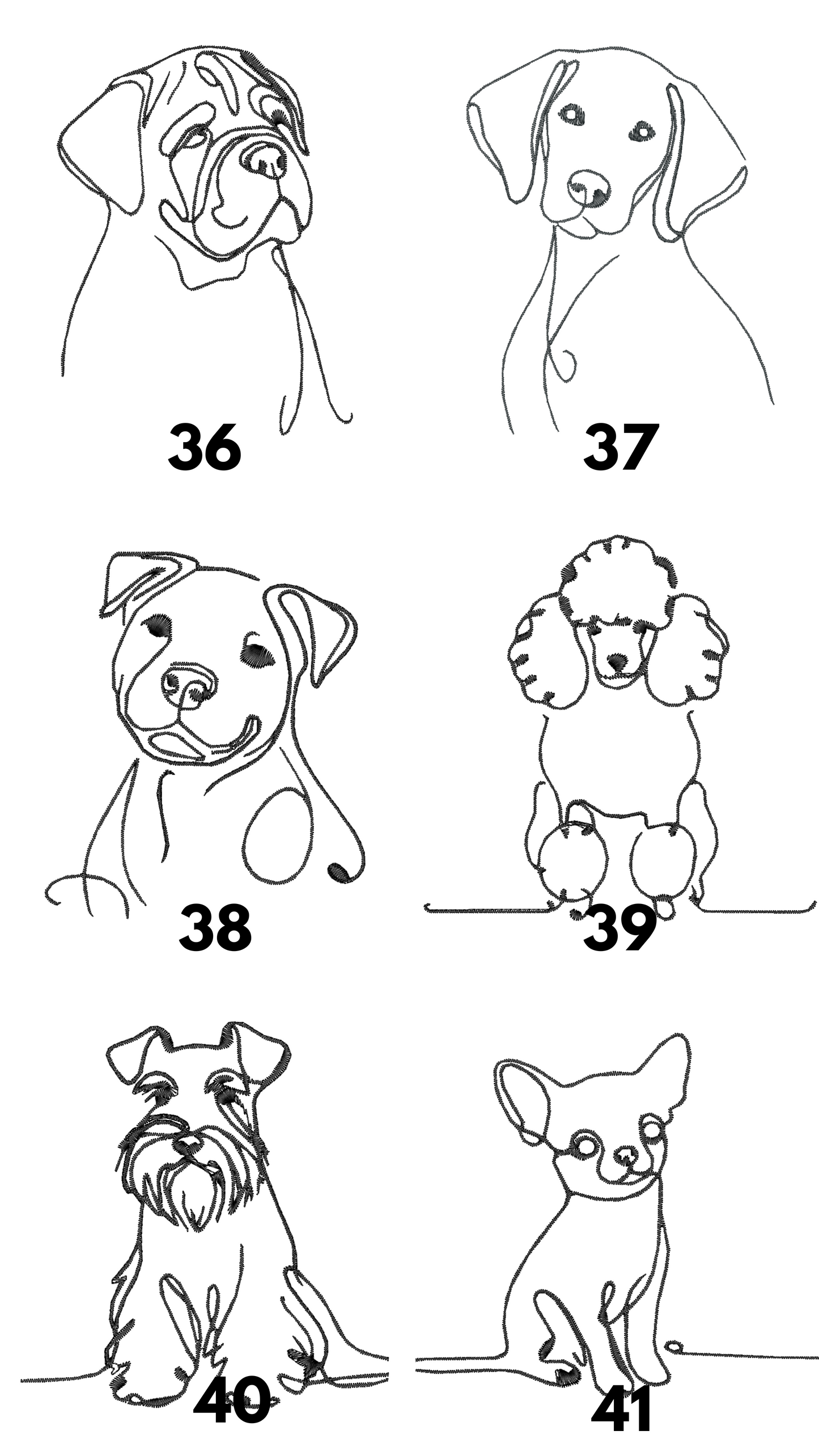 36

37

38

39

40

41