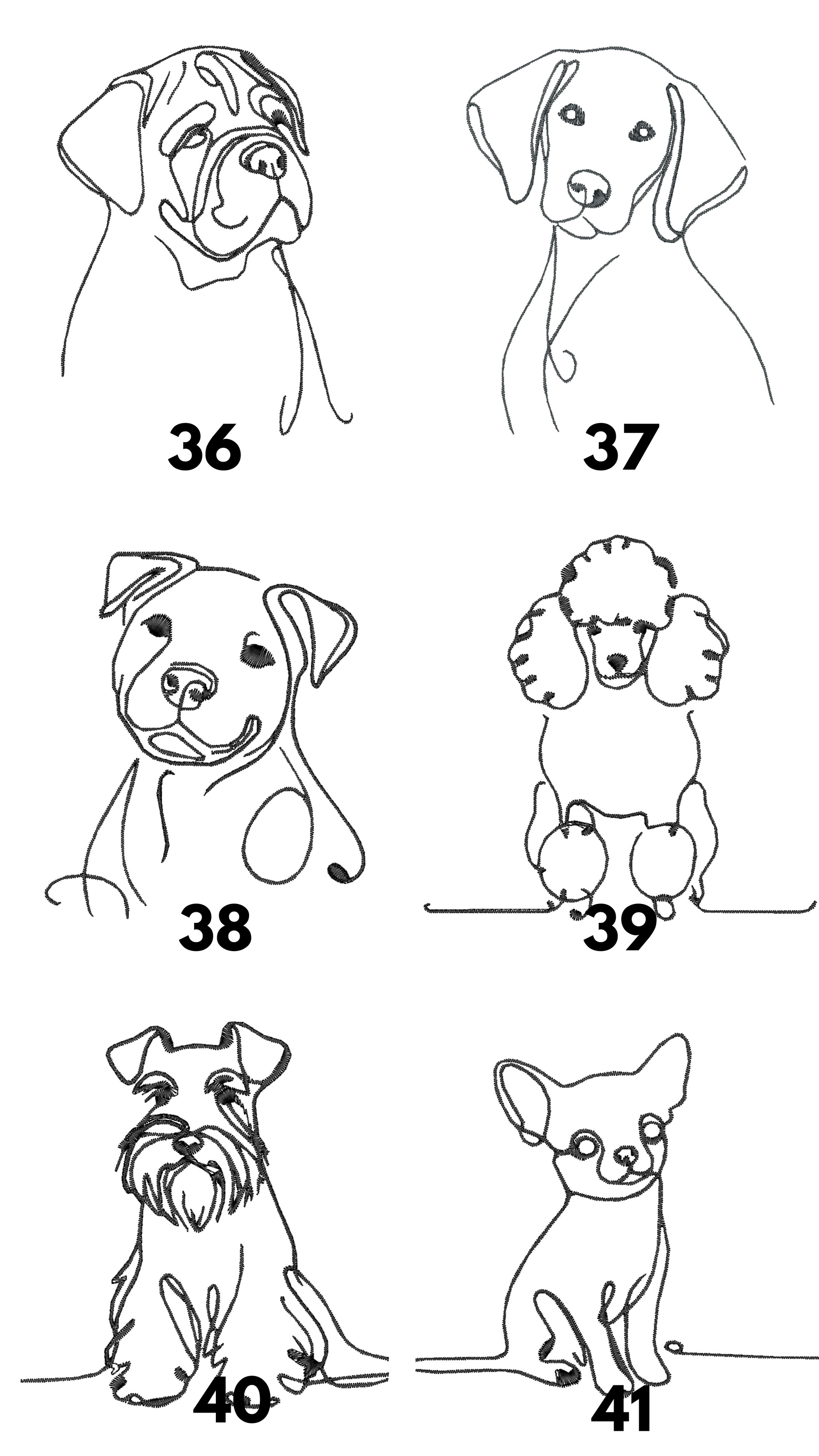 36

37

38

39

40

41