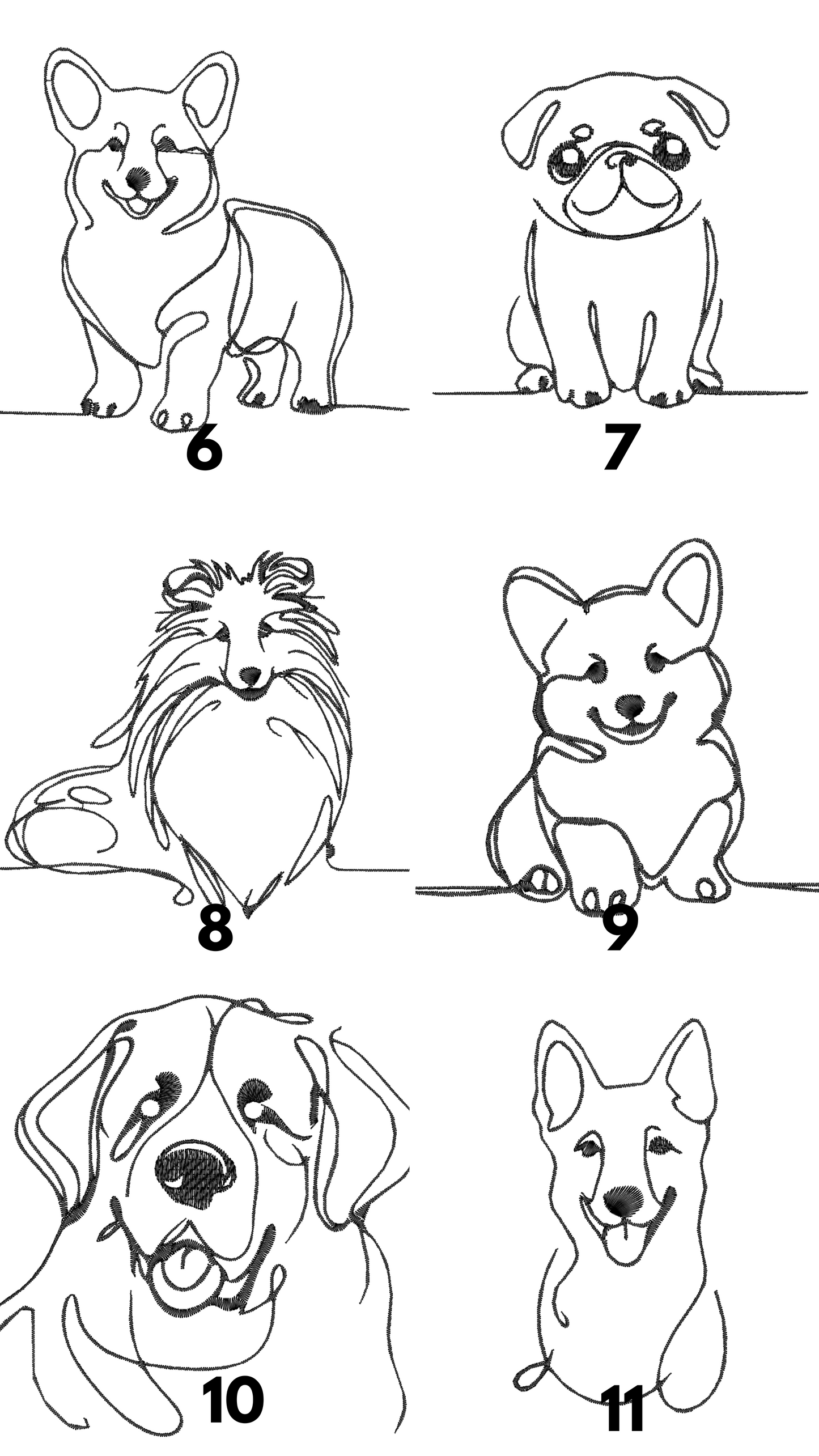 6

7

8

9

10

11