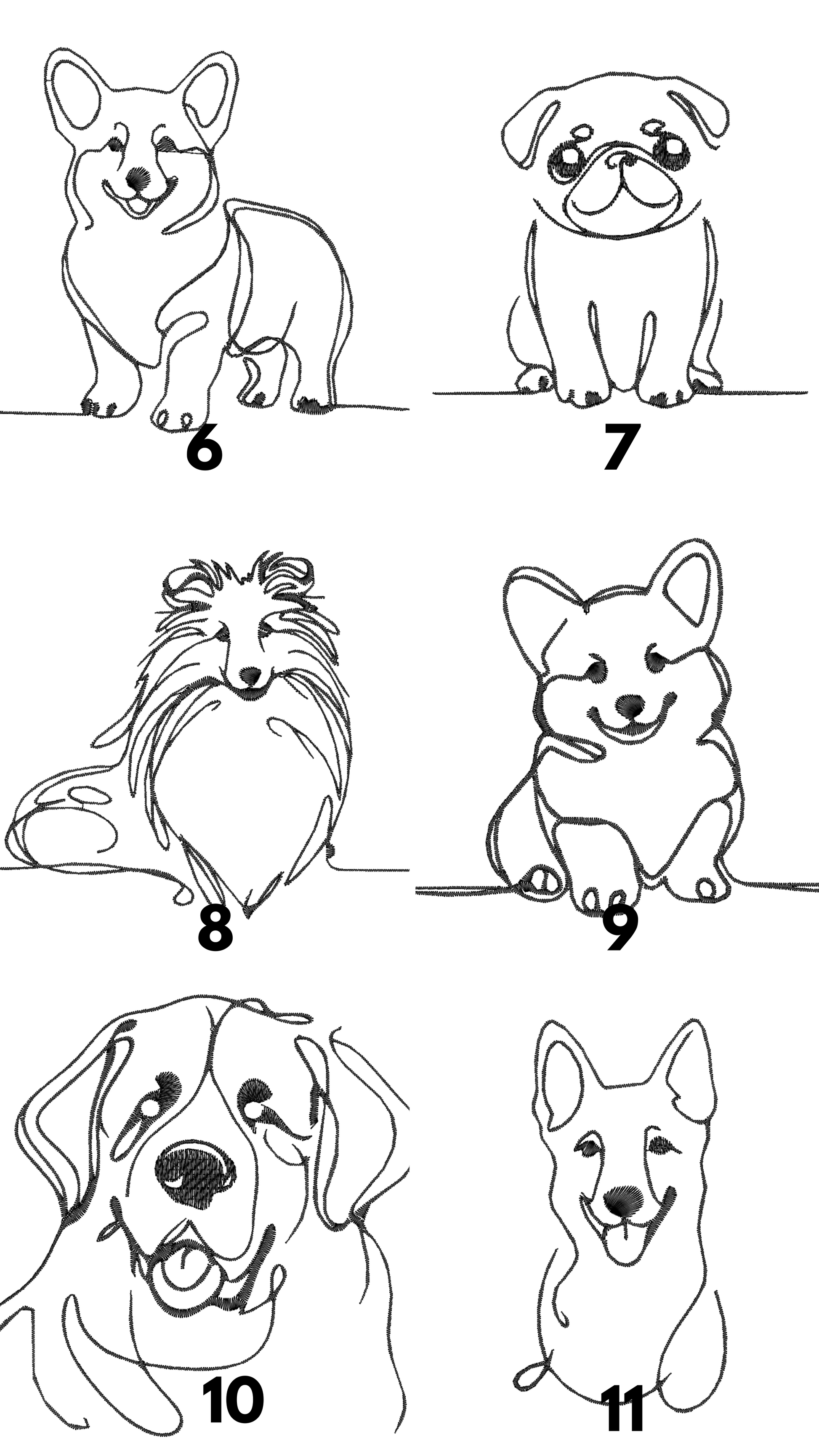 6

7

8

9

10

11